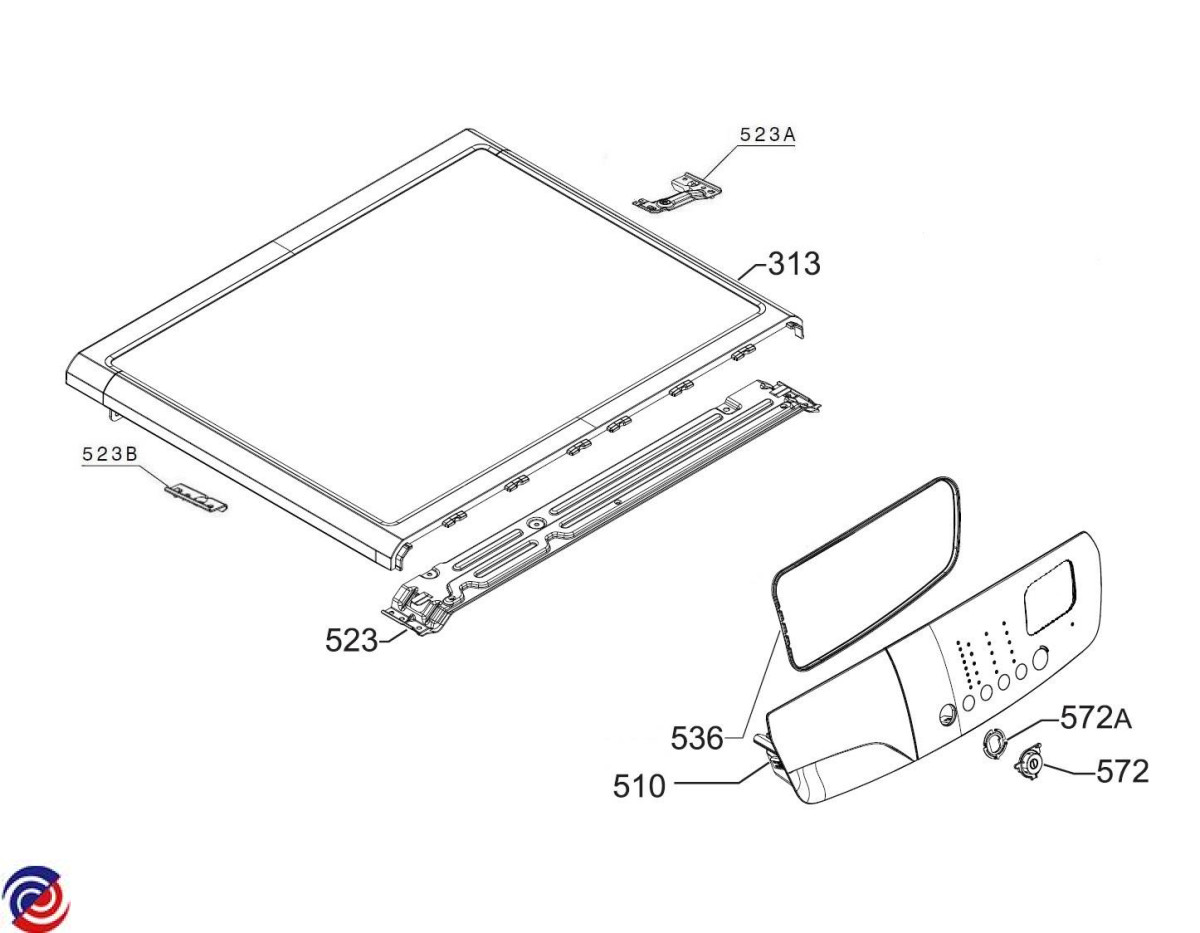 523A
313
523B
523
536
510
572A
572